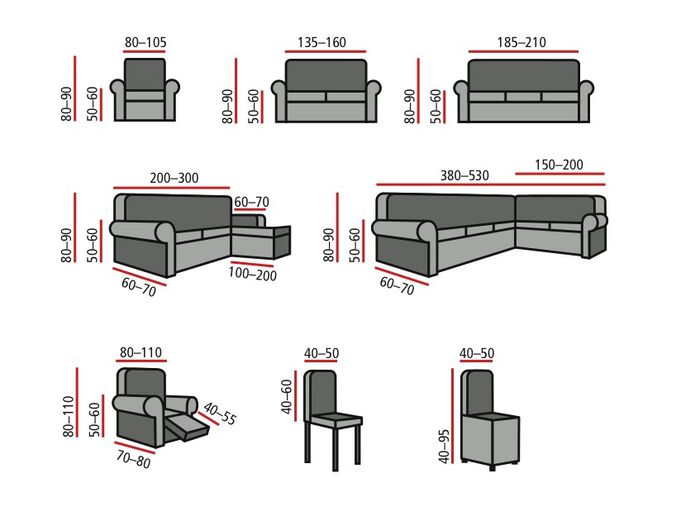 80–105
80–90
50–60

135–160
80–90
50–60

185–210
80–90
50–60

200–300
60–70
80–90
50–60
60–70
100–200

380–530
150–200
80–90
50–60
60–70

80–110
80–110
50–60
40–55
70–80

40–50
40–60

40–50
40–95